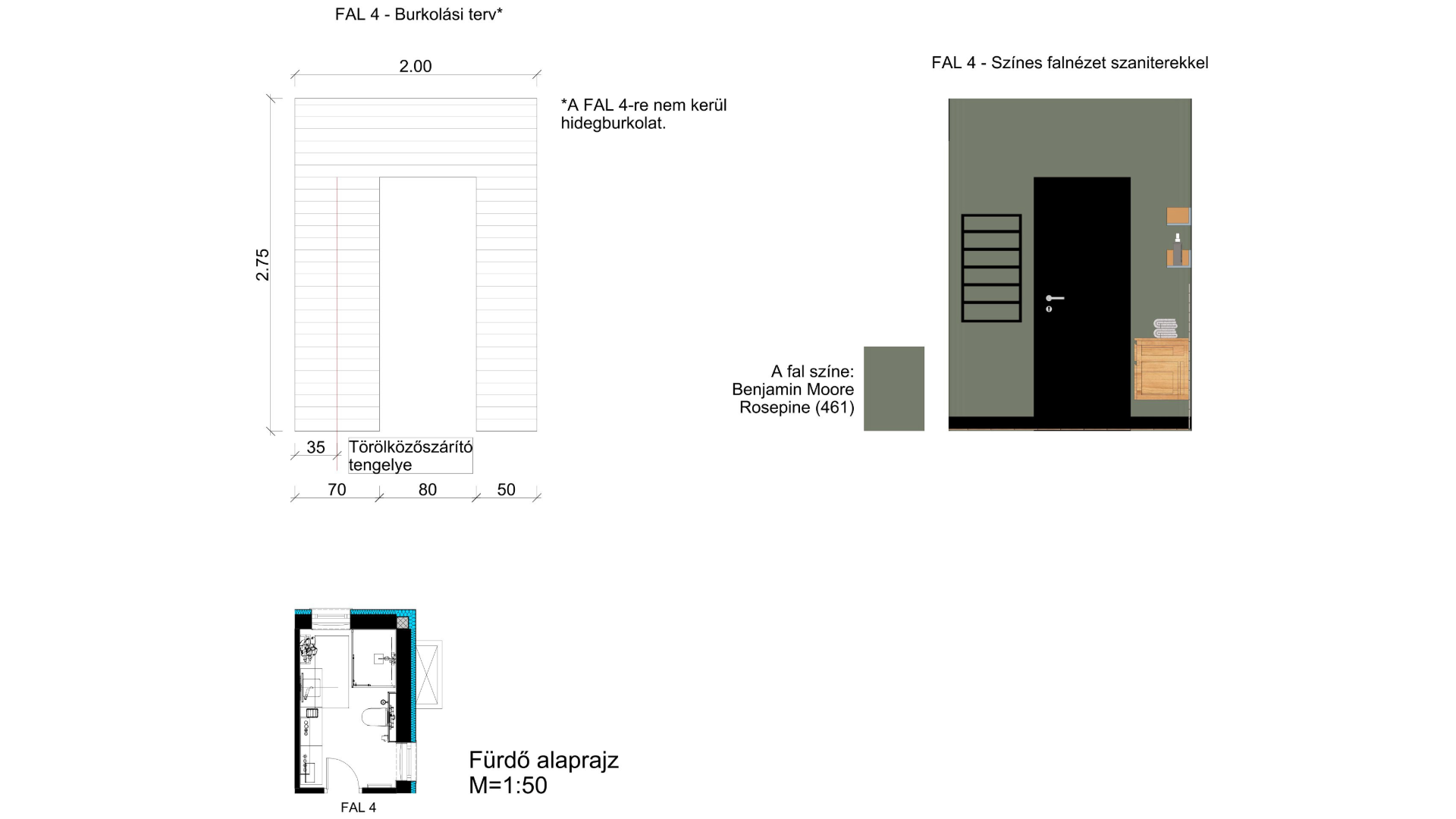 FAL 4 - Burkolási terv*

2.00

*A FAL 4-re nem kerül hidegburkolat.

2.75

35

Törölközőszárító tengelye

70

80

50

FAL 4 - Színes falnézet szaniterekkel

A fal színe: Benjamin Moore Rosepine (461)

Fürdő alaprajz
M=1:50

FAL 4