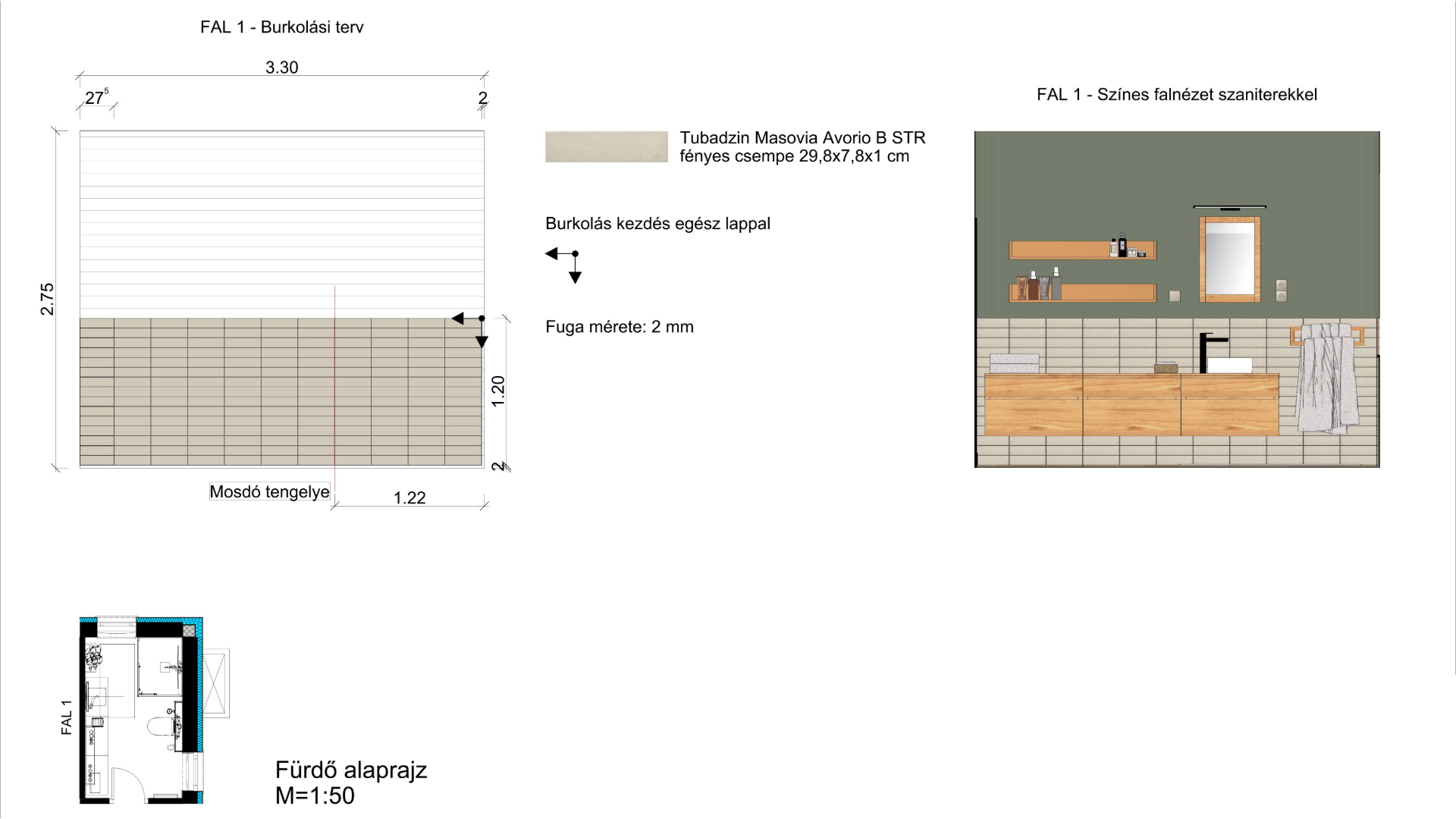 FAL 1 - Burkolási terv

3.30

$27^5$

2

2.75

1.20

2

Mosdó tengelye

1.22

Tubadzin Masovia Avorio B STR fényes csempe 29,8x7,8x1 cm

Burkolás kezdés egész lappal

Fuga mérete: 2 mm

FAL 1 - Színes falnézet szaniterekkel

FAL 1

Fürdő alaprajz
M=1:50